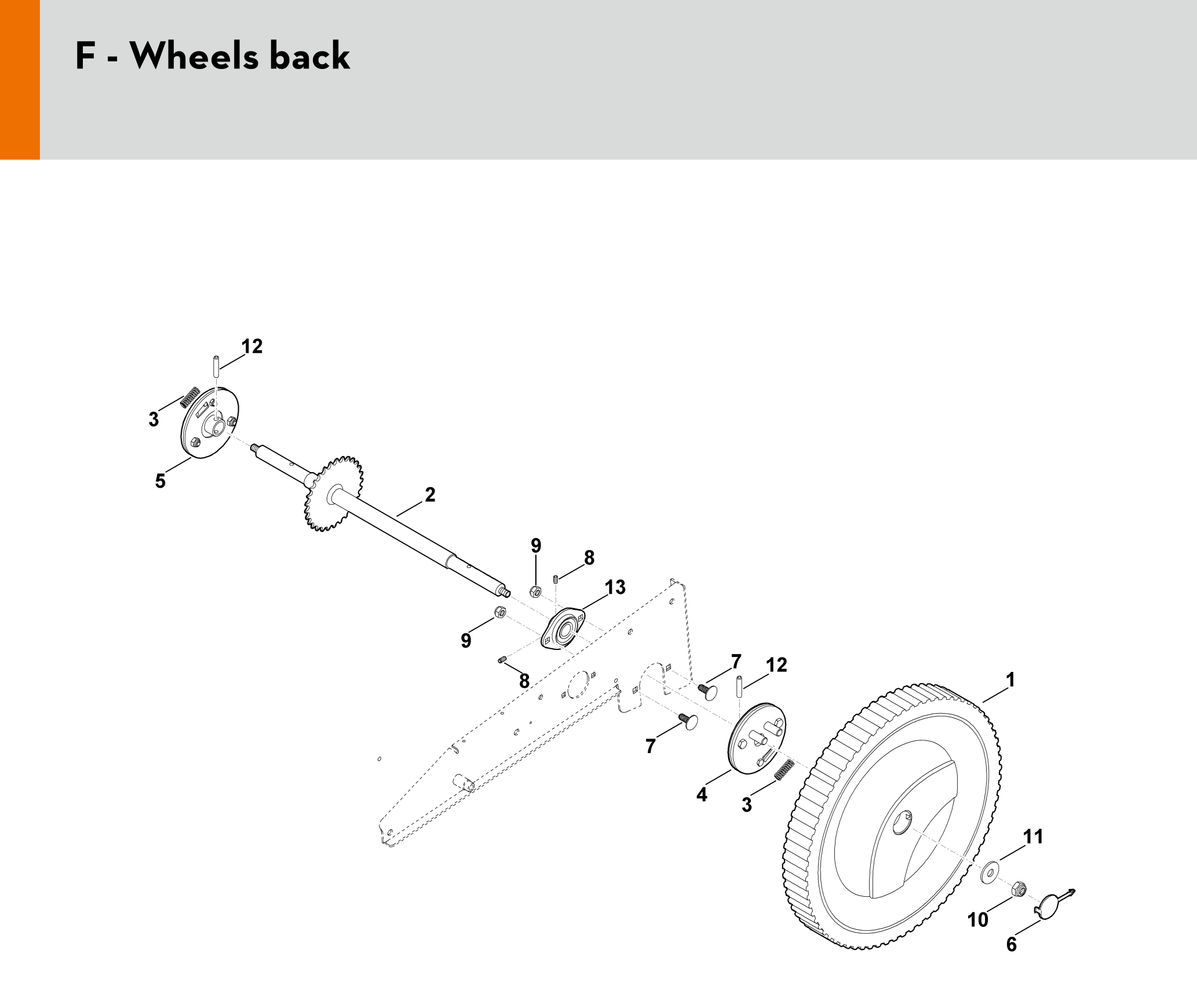 F - Wheels back

12
3
5
2
9
8
13
9
8
7
12
1
7
4
3
11
10
6